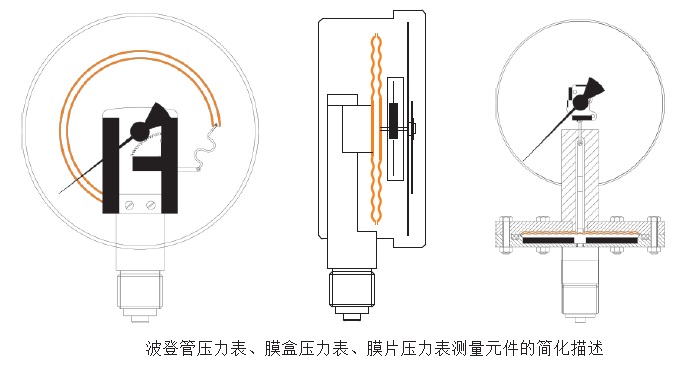 波登管压力表、膜盒压力表、膜片压力表测量元件的简化描述